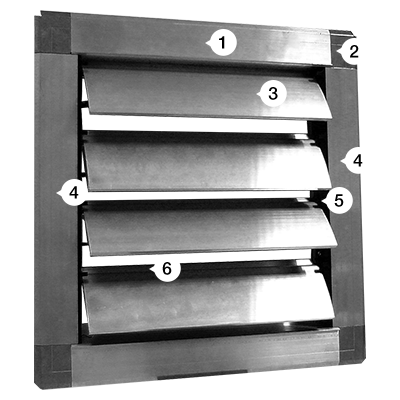 1
2
3
4
4
5
6